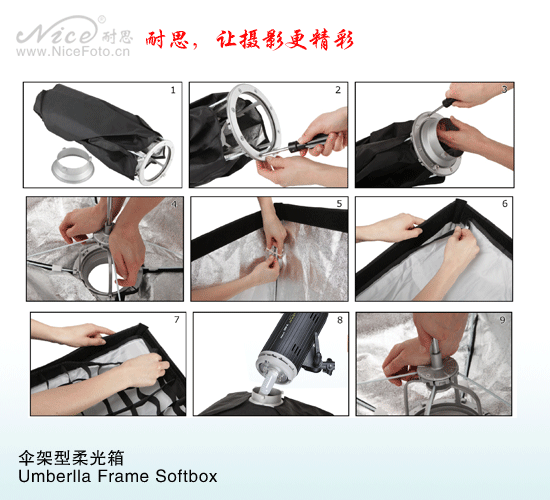 Nice® 耐思
www.NiceFoto.cn

耐思，让摄影更精彩

1

2

3

4

5

6

7

8

9

伞架型柔光箱
Umberlla Frame Softbox